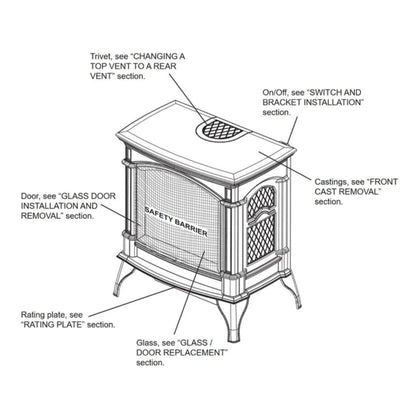 Trivet, see "CHANGING A TOP VENT TO A REAR VENT" section.

On/Off, see "SWITCH AND BRACKET INSTALLATION" section.

Castings, see "FRONT CAST REMOVAL" section.

Door, see "GLASS DOOR INSTALLATION AND REMOVAL" section.

SAFETY BARRIER

Rating plate, see "RATING PLATE" section.

Glass, see "GLASS / DOOR REPLACEMENT" section.