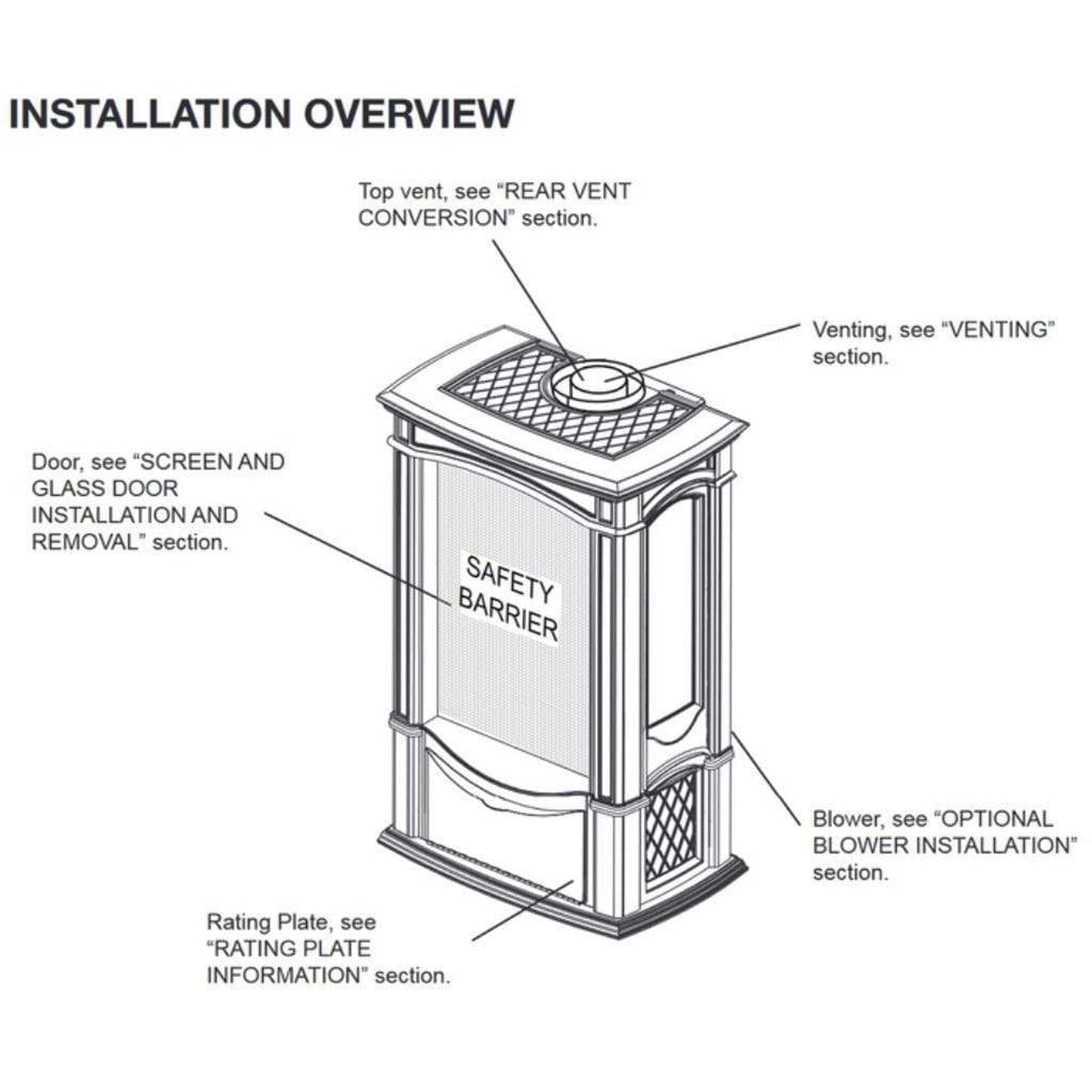 INSTALLATION OVERVIEW

Top vent, see “REAR VENT CONVERSION” section.

Venting, see “VENTING” section.

Door, see “SCREEN AND GLASS DOOR INSTALLATION AND REMOVAL” section.

SAFETY BARRIER

Blower, see “OPTIONAL BLOWER INSTALLATION” section.

Rating Plate, see “RATING PLATE INFORMATION” section.