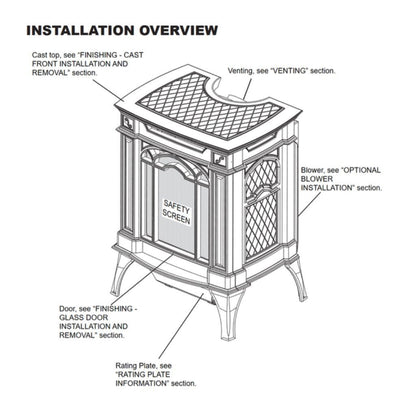 INSTALLATION OVERVIEW

Cast top, see "FINISHING - CAST FRONT INSTALLATION AND REMOVAL" section.

Venting, see "VENTING" section.

Blower, see "OPTIONAL BLOWER INSTALLATION" section.

SAFETY SCREEN

Door, see "FINISHING - GLASS DOOR INSTALLATION AND REMOVAL" section.

Rating Plate, see "RATING PLATE INFORMATION" section.