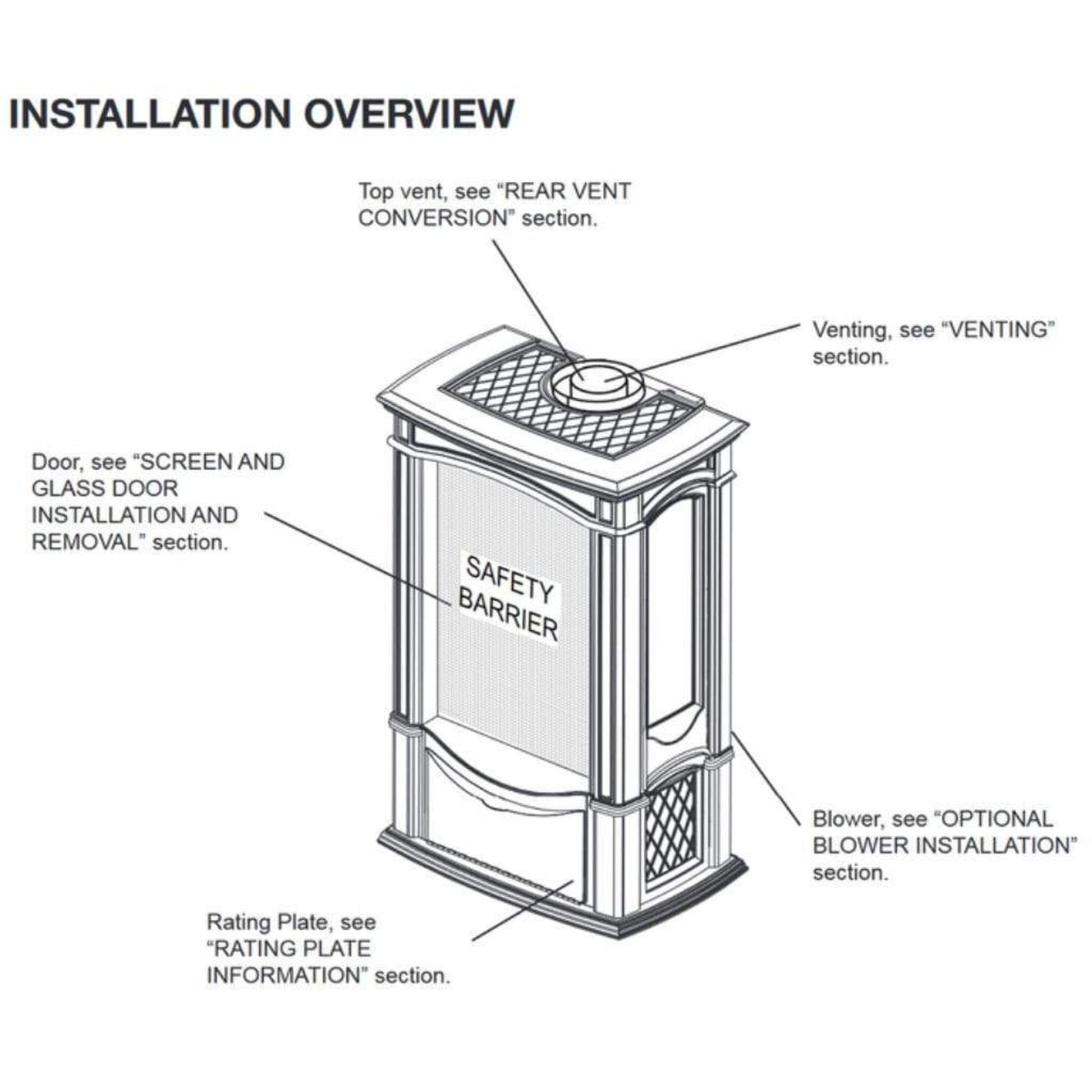 INSTALLATION OVERVIEW

Top vent, see “REAR VENT CONVERSION” section.

Venting, see “VENTING” section.

Door, see “SCREEN AND GLASS DOOR INSTALLATION AND REMOVAL” section.

SAFETY BARRIER

Blower, see “OPTIONAL BLOWER INSTALLATION” section.

Rating Plate, see “RATING PLATE INFORMATION” section.