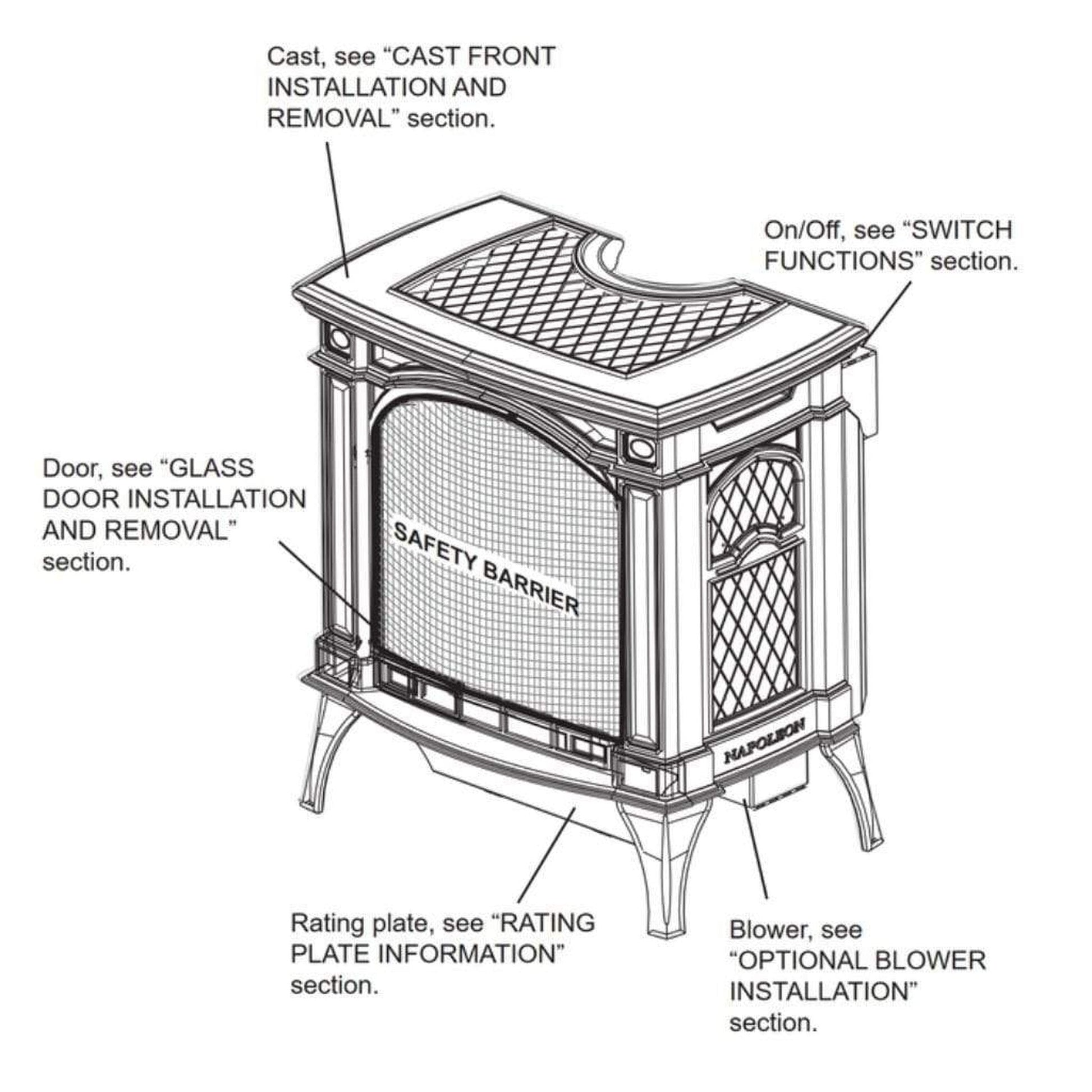 Cast, see “CAST FRONT INSTALLATION AND REMOVAL” section.

On/Off, see “SWITCH FUNCTIONS” section.

Door, see “GLASS DOOR INSTALLATION AND REMOVAL” section.

SAFETY BARRIER

NAPOLEON

Rating plate, see “RATING PLATE INFORMATION” section.

Blower, see “OPTIONAL BLOWER INSTALLATION” section.