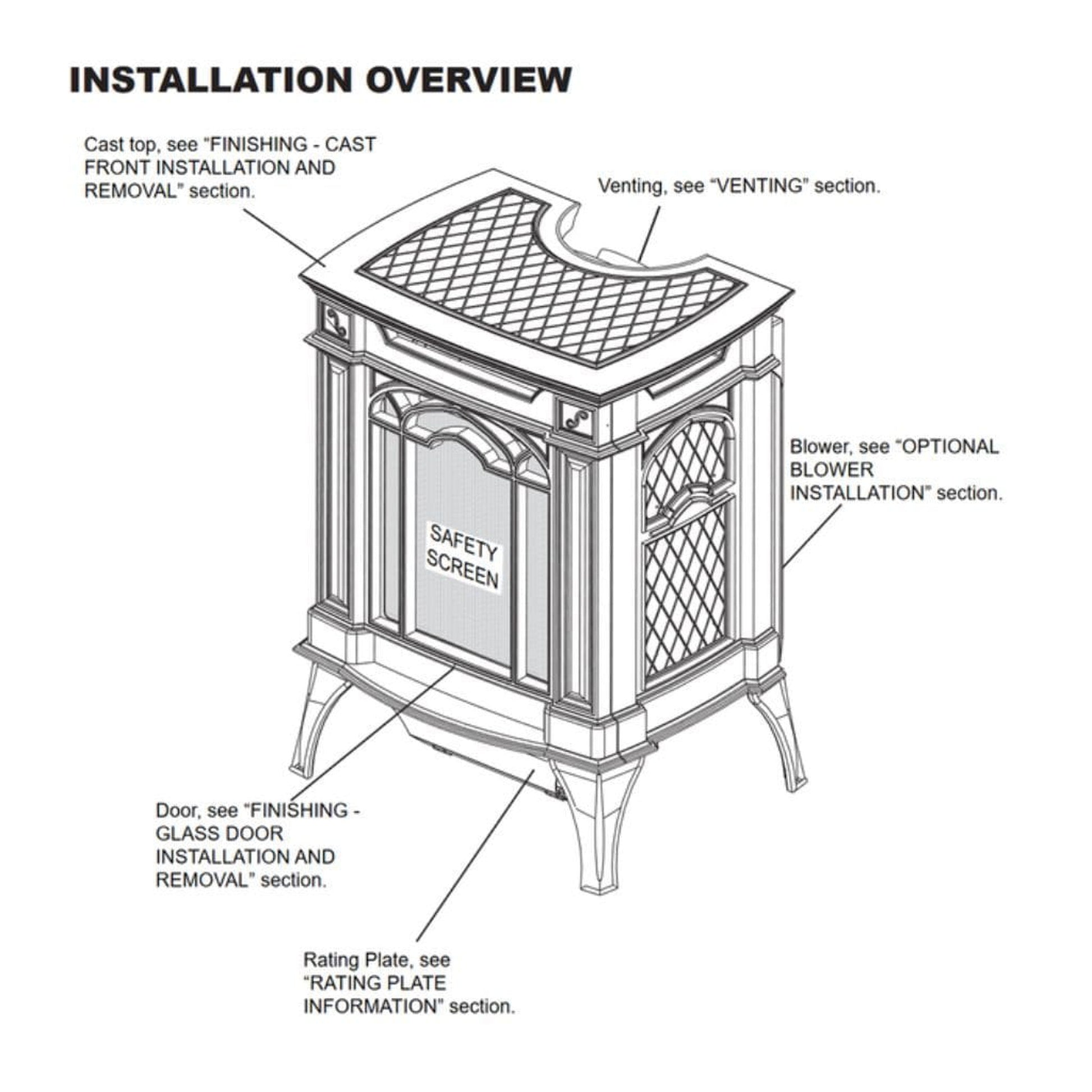 INSTALLATION OVERVIEW

Cast top, see "FINISHING - CAST FRONT INSTALLATION AND REMOVAL" section.

Venting, see "VENTING" section.

Blower, see "OPTIONAL BLOWER INSTALLATION" section.

SAFETY SCREEN

Door, see "FINISHING - GLASS DOOR INSTALLATION AND REMOVAL" section.

Rating Plate, see "RATING PLATE INFORMATION" section.