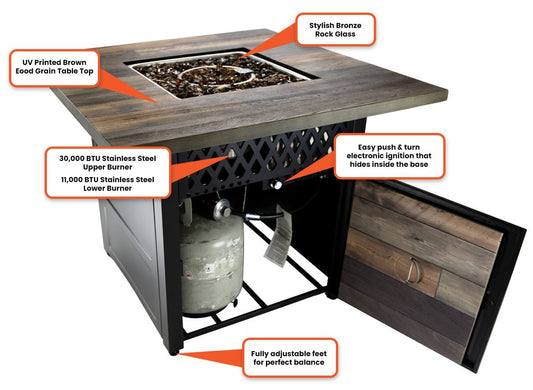 Stylish Bronze Rock Glass

UV Printed Brown Eood Grain Table Top

30,000 BTU Stainless Steel Upper Burner

11,000 BTU Stainless Steel Lower Burner

Easy push & turn electronic ignition that hides inside the base

Fully adjustable feet for perfect balance