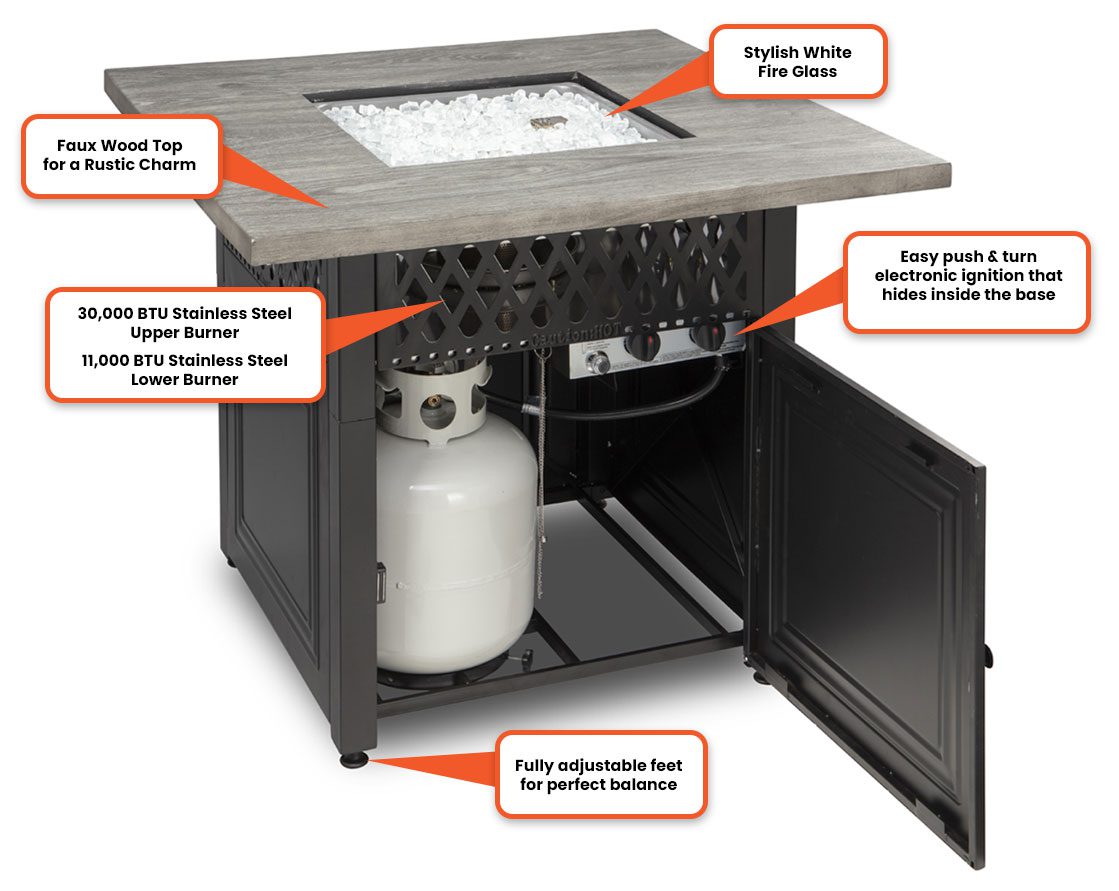 Stylish White Fire Glass

Faux Wood Top for a Rustic Charm

Easy push & turn electronic ignition that hides inside the base

30,000 BTU Stainless Steel Upper Burner

11,000 BTU Stainless Steel Lower Burner

Fully adjustable feet for perfect balance